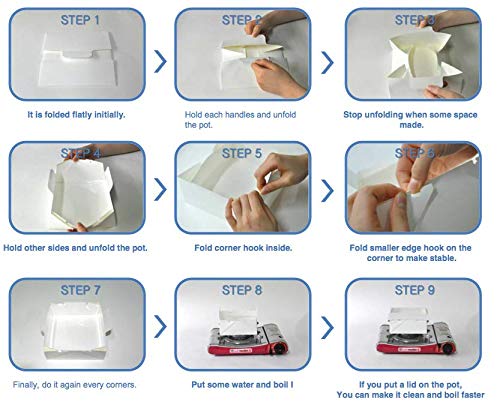 STEP 1

It is folded flatly initially.

STEP 2

Hold each handles and unfold the pot.

STEP 3

Stop unfolding when some space made.

STEP 4

Hold other sides and unfold the pot.

STEP 5

Fold corner hook inside.

STEP 6

Fold smaller edge hook on the corner to make stable.

STEP 7

Finally, do it again every corners.

STEP 8

Put some water and boil !

STEP 9

If you put a lid on the pot, You can make it clean and boil faster